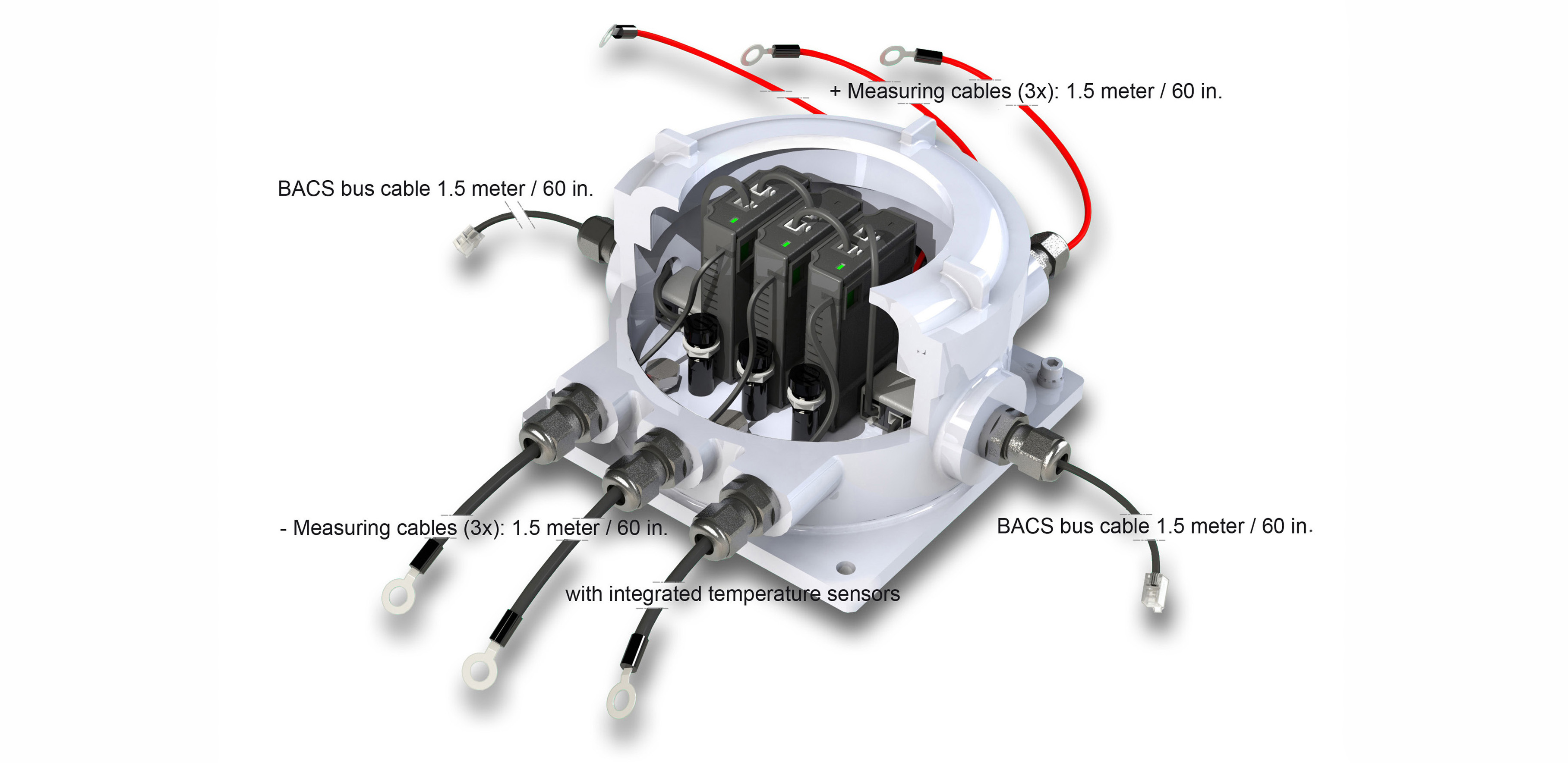 + Measuring cables (3x): 1.5 meter / 60 in.

BACS bus cable 1.5 meter / 60 in.

- Measuring cables (3x): 1.5 meter / 60 in.

BACS bus cable 1.5 meter / 60 in.

with integrated temperature sensors